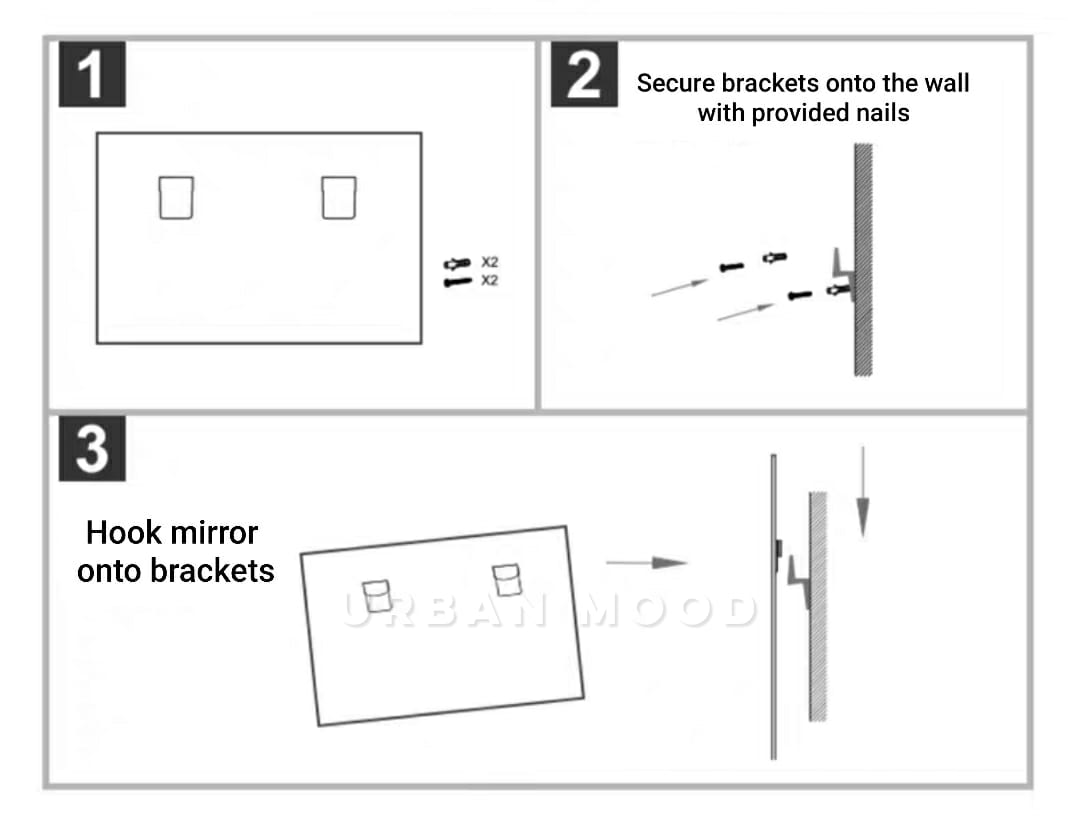 1

X2
X2

2 Secure brackets onto the wall with provided nails

3

Hook mirror onto brackets

URBAN MOOD